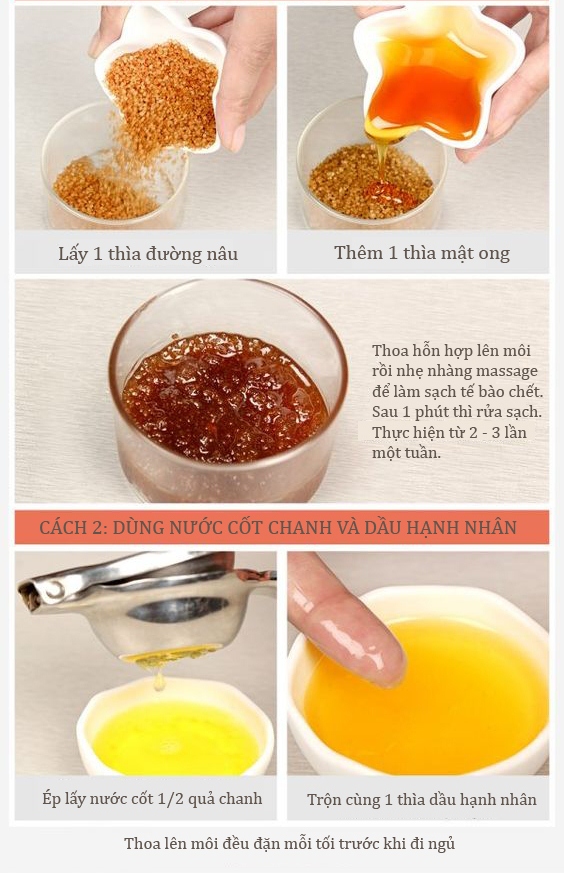 Lấy 1 thìa đường nâu

Thêm 1 thìa mật ong

Thoa hỗn hợp lên môi rồi nhẹ nhàng massage để làm sạch tế bào chết. Sau 1 phút thì rửa sạch. Thực hiện từ 2 - 3 lần một tuần.

CÁCH 2: DÙNG NƯỚC CỐT CHANH VÀ DẦU HẠNH NHÂN

Ép lấy nước cốt 1/2 quả chanh

Trộn cùng 1 thìa dầu hạnh nhân

Thoa lên môi đều đặn mỗi tối trước khi đi ngủ